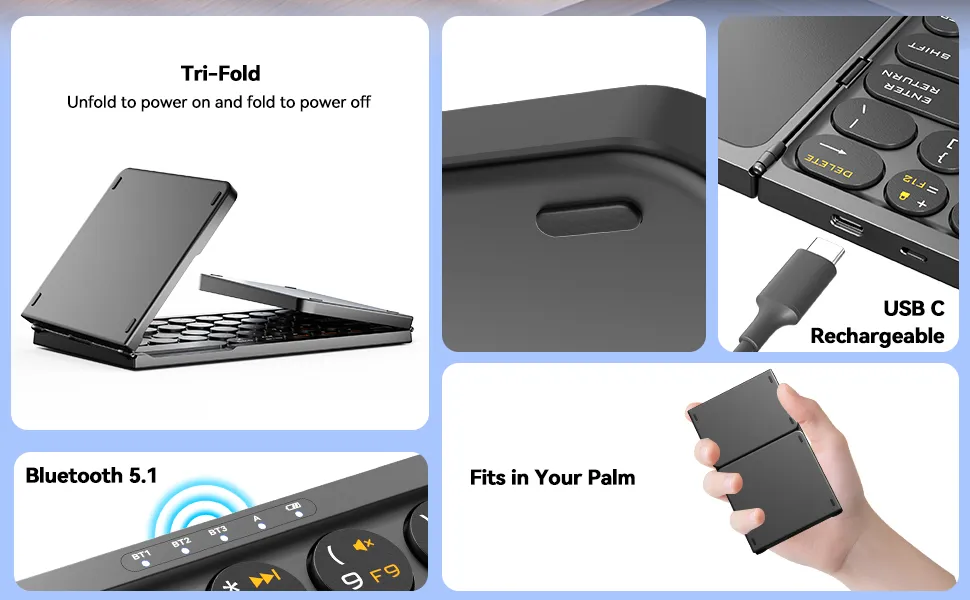 Tri-Fold
Unfold to power on and fold to power off

SHIFT
ENTER RETURN
DELETE
F12

USB C Rechargeable

Bluetooth 5.1

BT1 BT2 BT3 A
9 F9

Fits in Your Palm